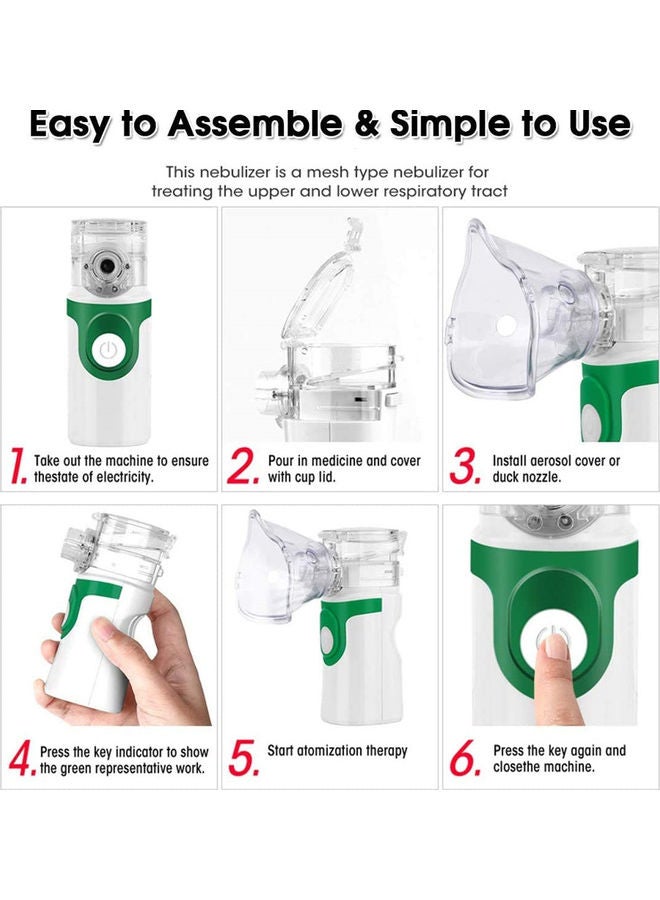 Easy to Assemble & Simple to Use

This nebulizer is a mesh type nebulizer for treating the upper and lower respiratory tract

1. Take out the machine to ensure thestate of electricity.

2. Pour in medicine and cover with cup lid.

3. Install aerosol cover or duck nozzle.

4. Press the key indicator to show the green representative work.

5. Start atomization therapy

6. Press the key again and closethe machine.