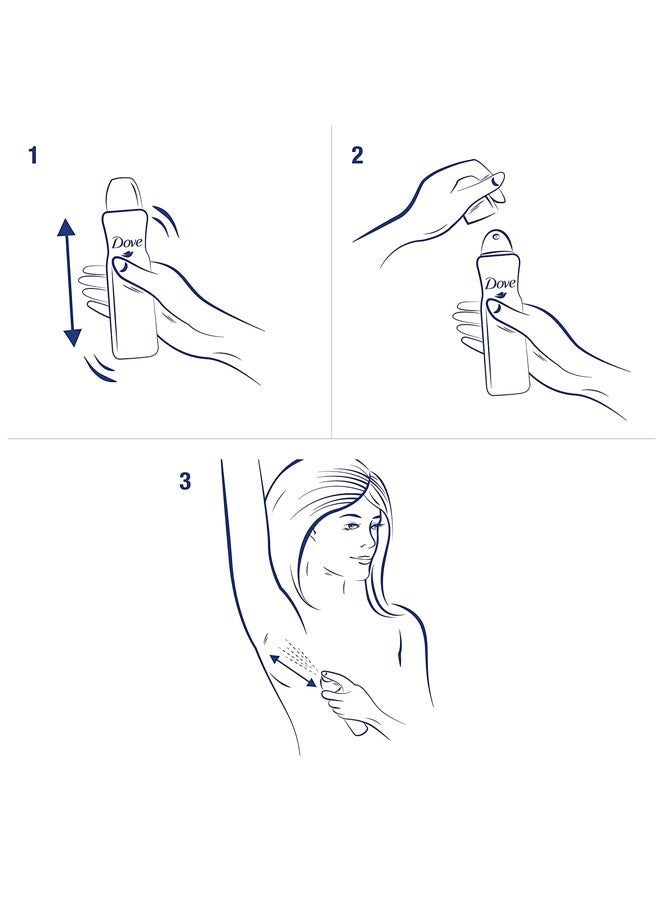 1

Dove

2

Dove

3