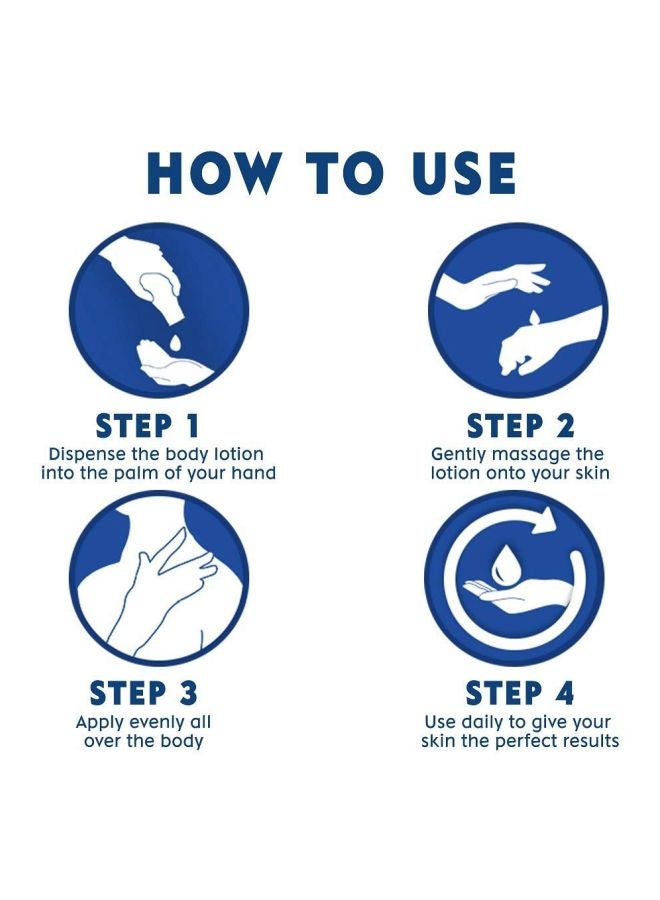 HOW TO USE

STEP 1
Dispense the body lotion into the palm of your hand

STEP 2
Gently massage the lotion onto your skin

STEP 3
Apply evenly all over the body

STEP 4
Use daily to give your skin the perfect results