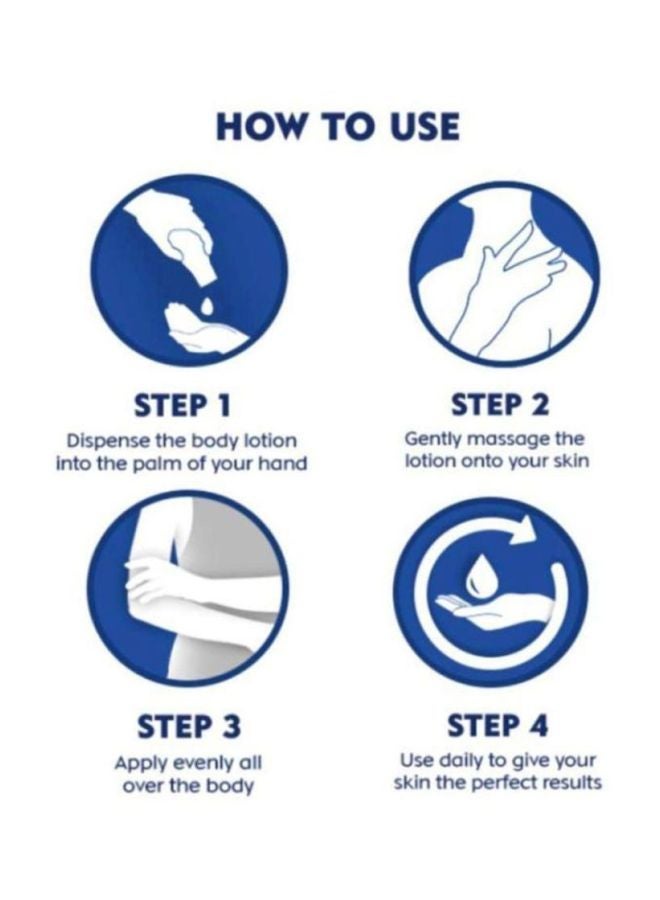 HOW TO USE

STEP 1
Dispense the body lotion into the palm of your hand

STEP 2
Gently massage the lotion onto your skin

STEP 3
Apply evenly all over the body

STEP 4
Use daily to give your skin the perfect results