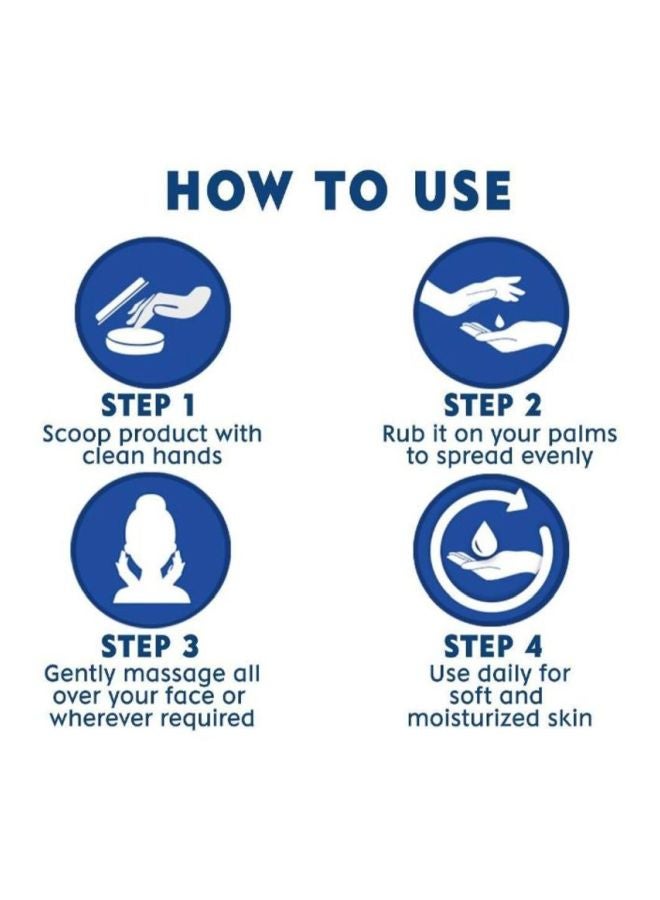 HOW TO USE

STEP 1
Scoop product with clean hands

STEP 2
Rub it on your palms to spread evenly

STEP 3
Gently massage all over your face or wherever required

STEP 4
Use daily for soft and moisturized skin