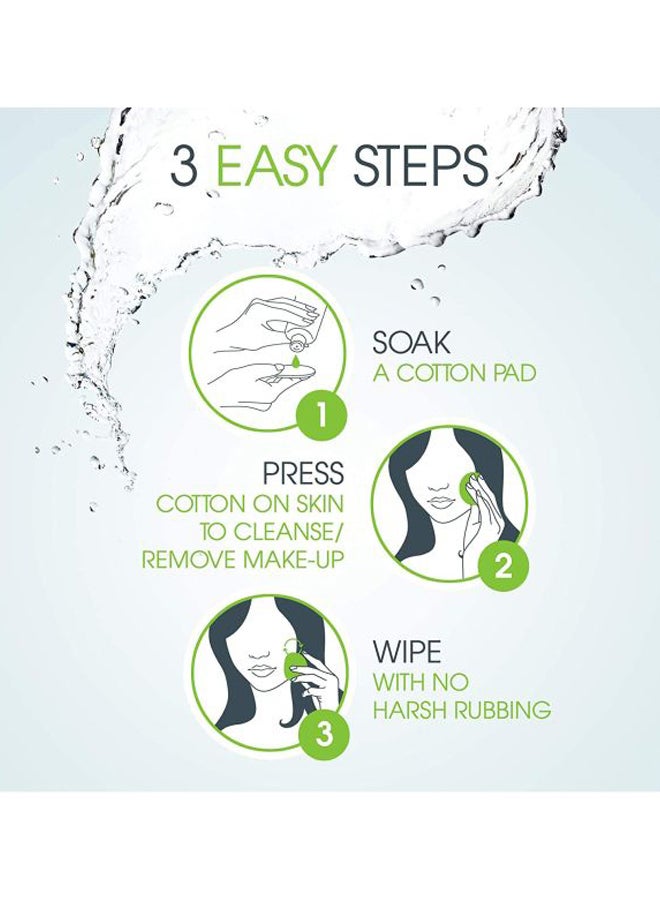 3 EASY STEPS

1

SOAK
A COTTON PAD

PRESS
COTTON ON SKIN
TO CLEANSE/
REMOVE MAKE-UP

2

3

WIPE
WITH NO
HARSH RUBBING