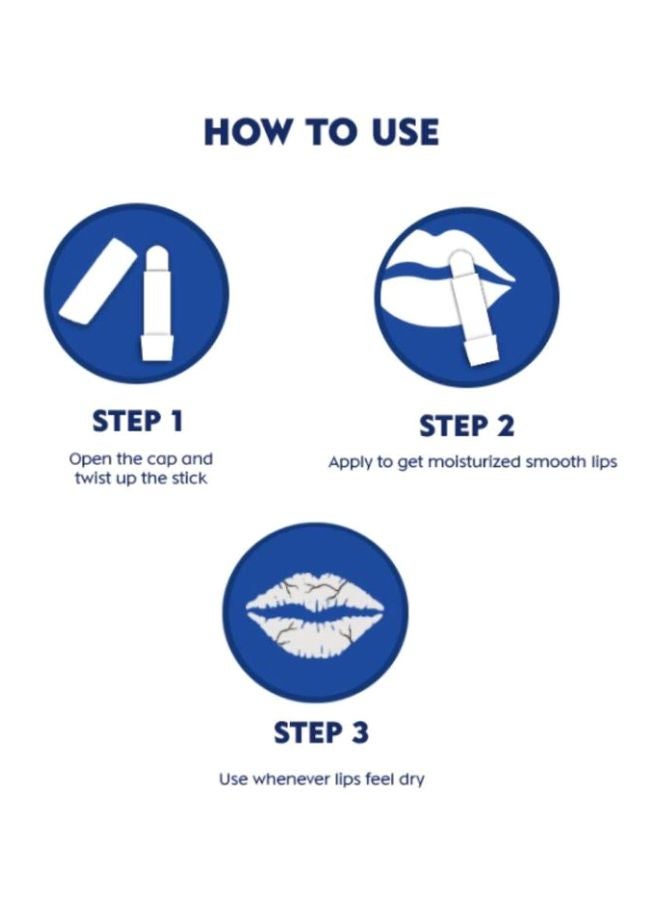 HOW TO USE

STEP 1

Open the cap and twist up the stick

STEP 2

Apply to get moisturized smooth lips

STEP 3

Use whenever lips feel dry