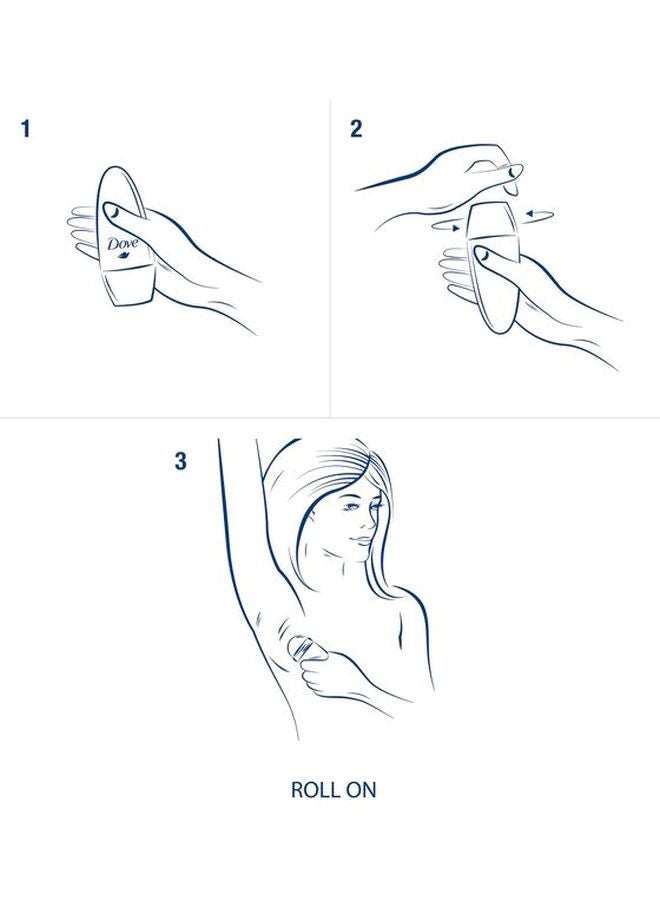 1

Dove

2

3

ROLL ON