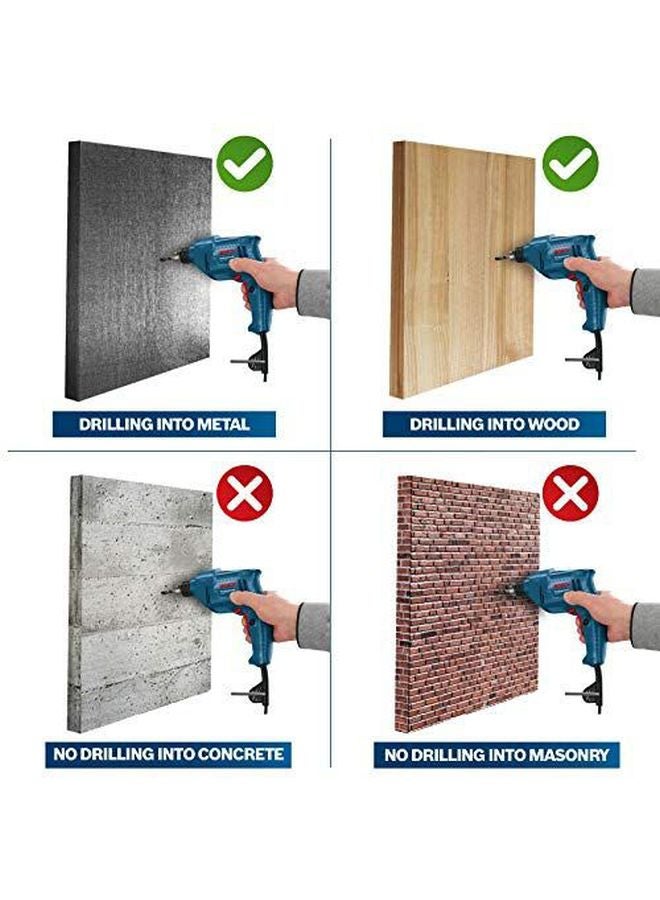 DRILLING INTO METAL

DRILLING INTO WOOD

NO DRILLING INTO CONCRETE

NO DRILLING INTO MASONRY