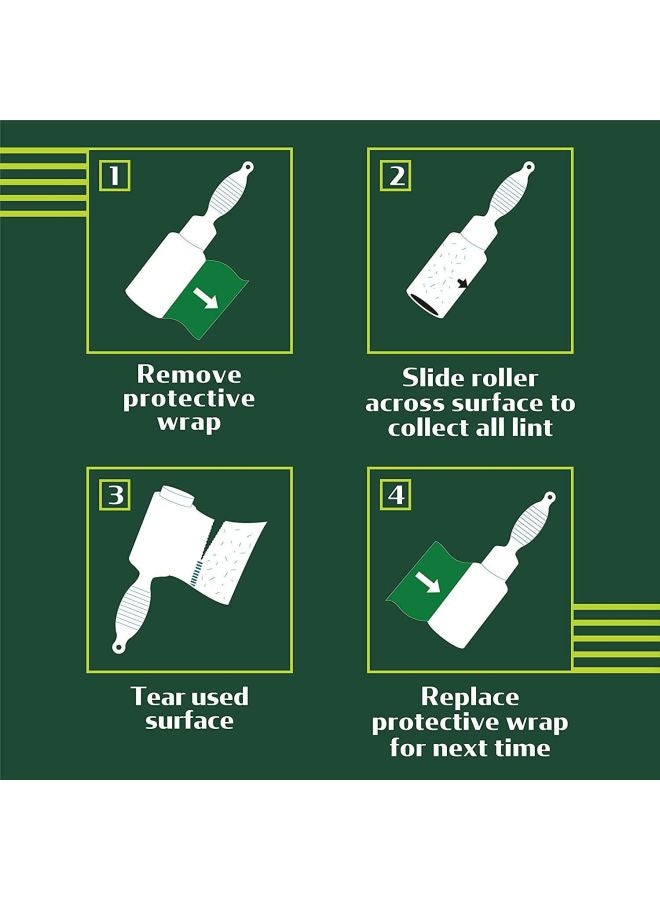 1

Remove protective wrap

2

Slide roller across surface to collect all lint

3

Tear used surface

4

Replace protective wrap for next time