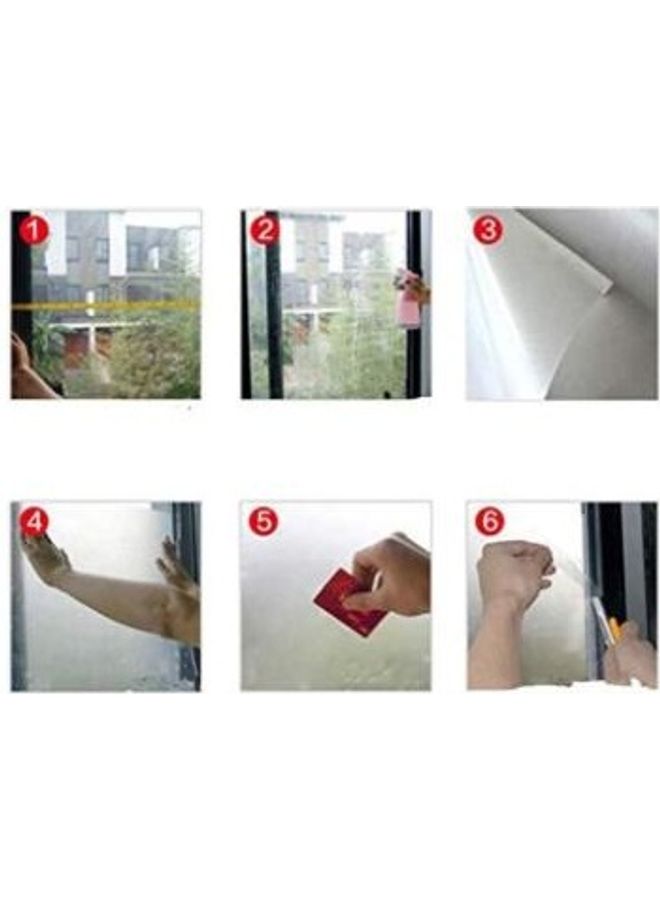 1

2

3

4

5

6