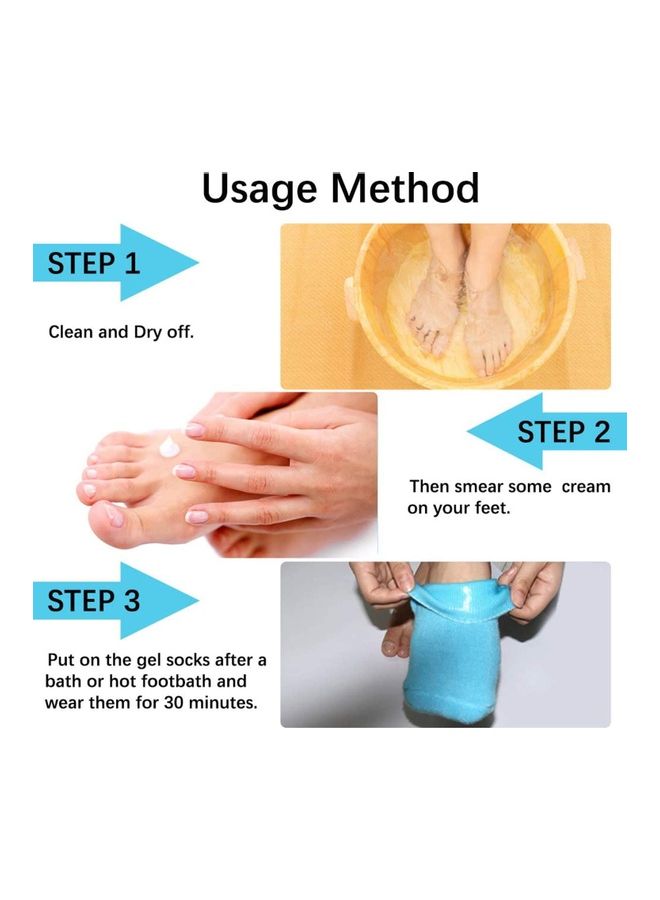 Usage Method

STEP 1

Clean and Dry off.

STEP 2

Then smear some cream on your feet.

STEP 3

Put on the gel socks after a bath or hot footbath and wear them for 30 minutes.