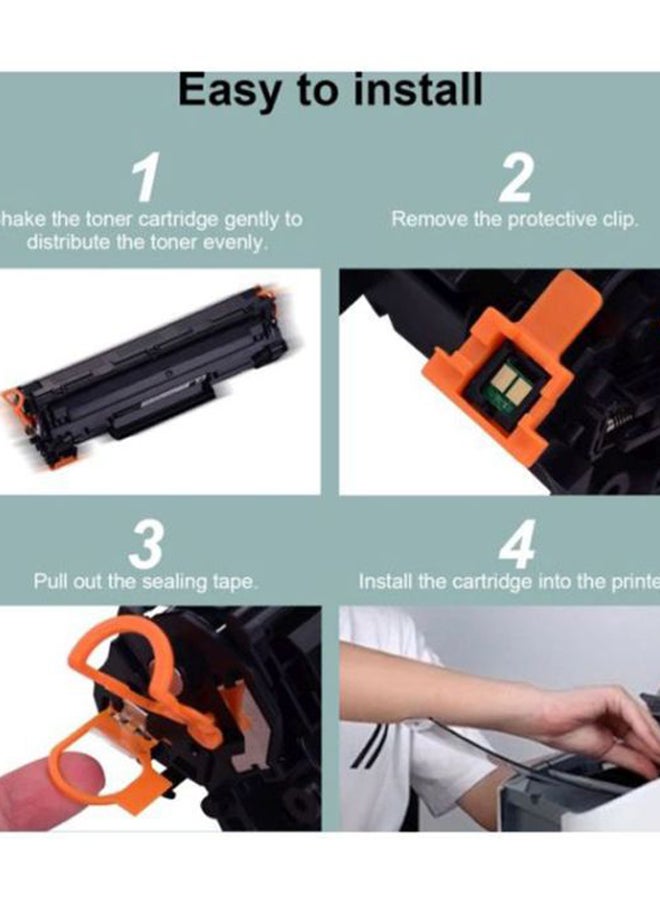 Easy to install

1
hake the toner cartridge gently to distribute the toner evenly.

2
Remove the protective clip.

3
Pull out the sealing tape.

4
Install the cartridge into the printe