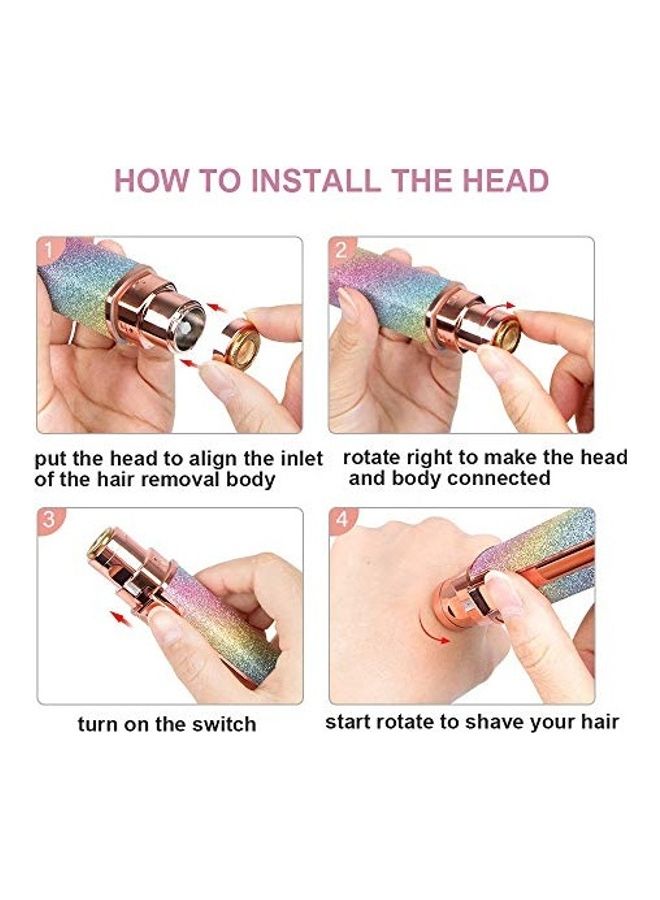 HOW TO INSTALL THE HEAD

1

put the head to align the inlet of the hair removal body

2

rotate right to make the head and body connected

3

turn on the switch

4

start rotate to shave your hair