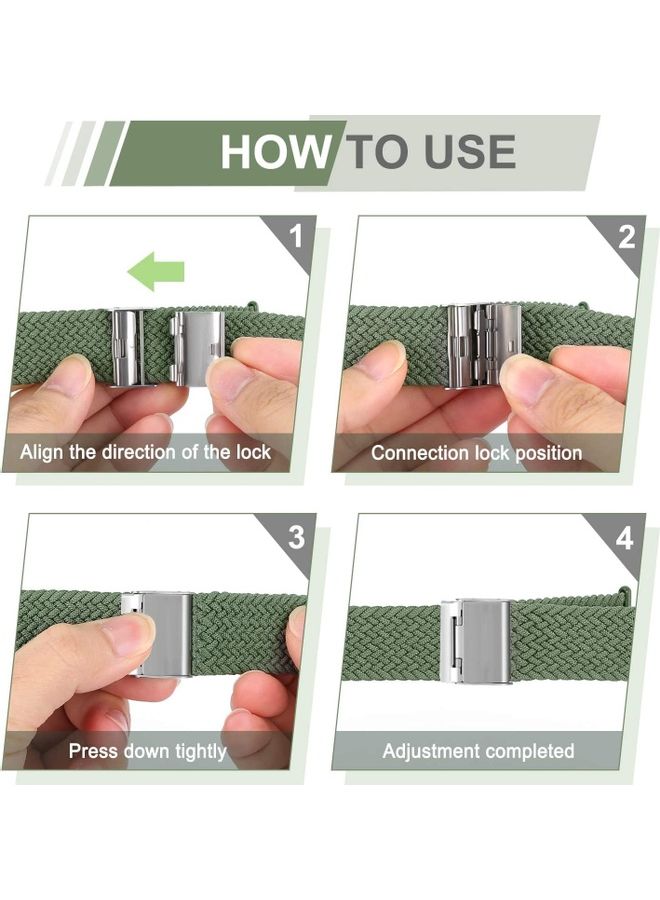 HOW TO USE

1

Align the direction of the lock

2

Connection lock position

3

Press down tightly

4

Adjustment completed