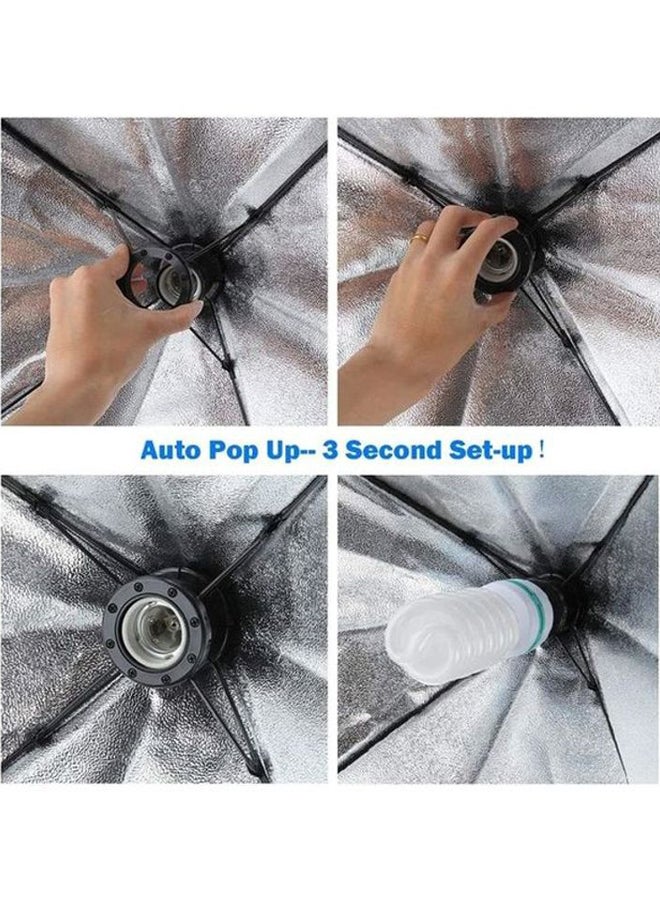 Auto Pop Up-- 3 Second Set-up !