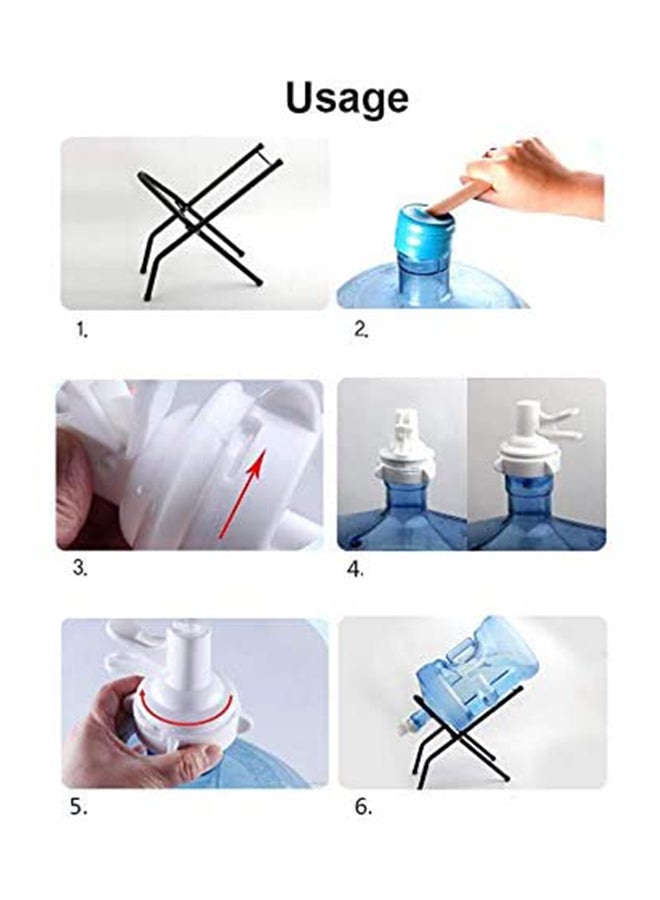 Usage

1.

2.

3.

4.

5.

6.