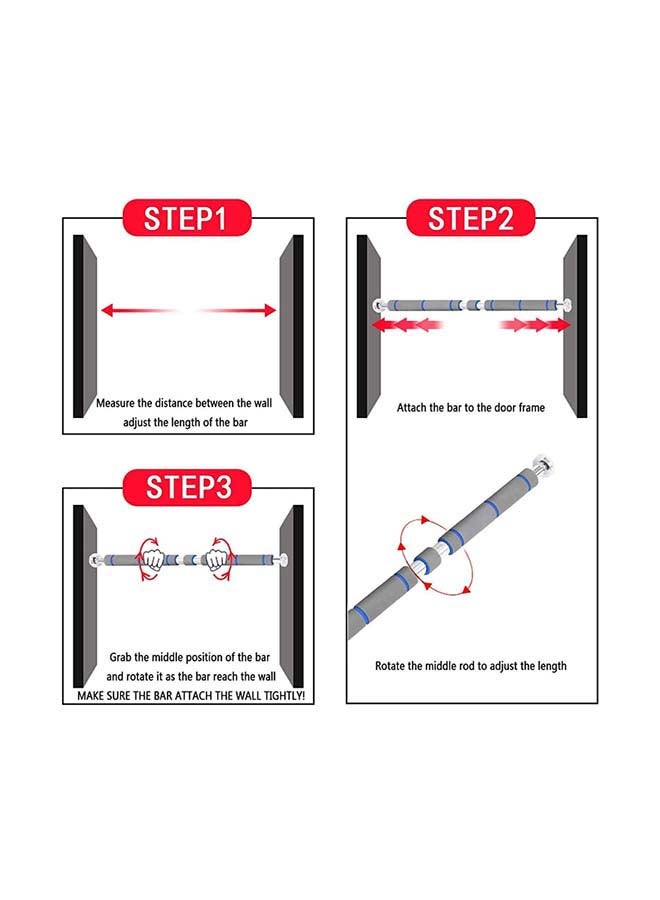 STEP1

Measure the distance between the wall adjust the length of the bar

STEP2

Attach the bar to the door frame

Rotate the middle rod to adjust the length

STEP3

Grab the middle position of the bar and rotate it as the bar reach the wall
MAKE SURE THE BAR ATTACH THE WALL TIGHTLY!