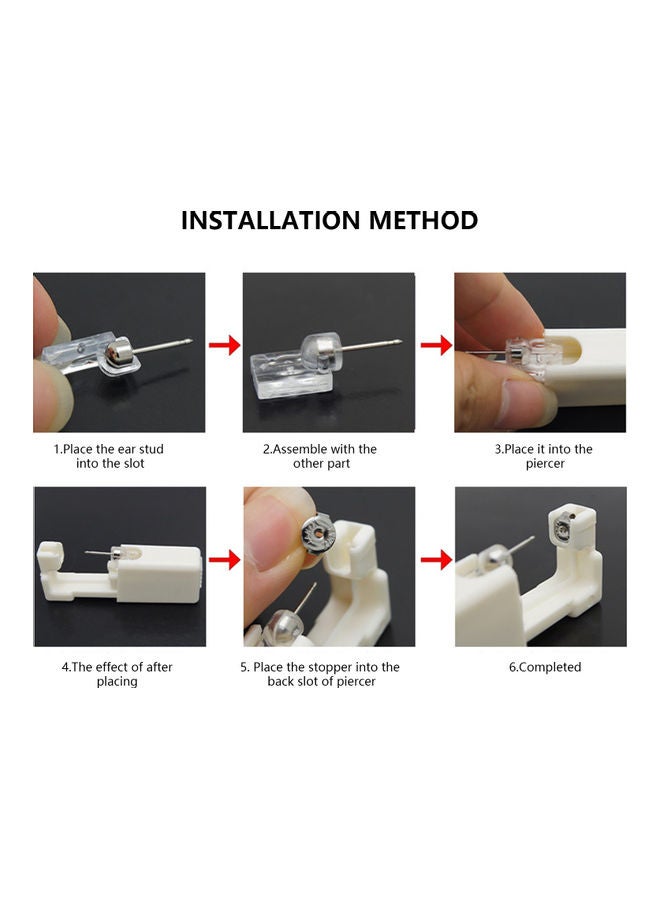 INSTALLATION METHOD

1.Place the ear stud into the slot

2.Assemble with the other part

3.Place it into the piercer

4.The effect of after placing

5. Place the stopper into the back slot of piercer

6.Completed