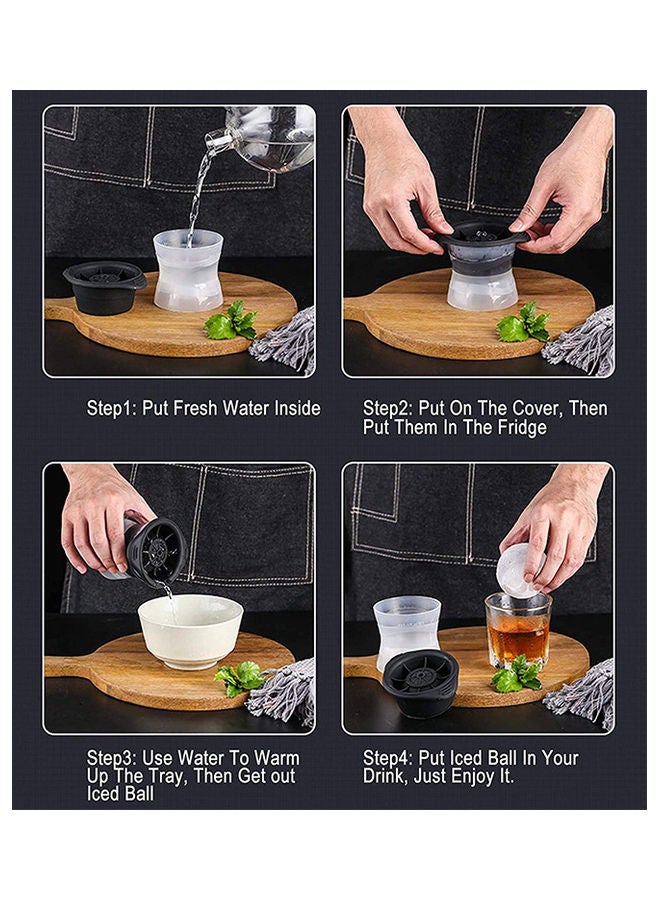 Step1: Put Fresh Water Inside

Step2: Put On The Cover, Then Put Them In The Fridge

Step3: Use Water To Warm Up The Tray, Then Get out Iced Ball

Step4: Put Iced Ball In Your Drink, Just Enjoy It.