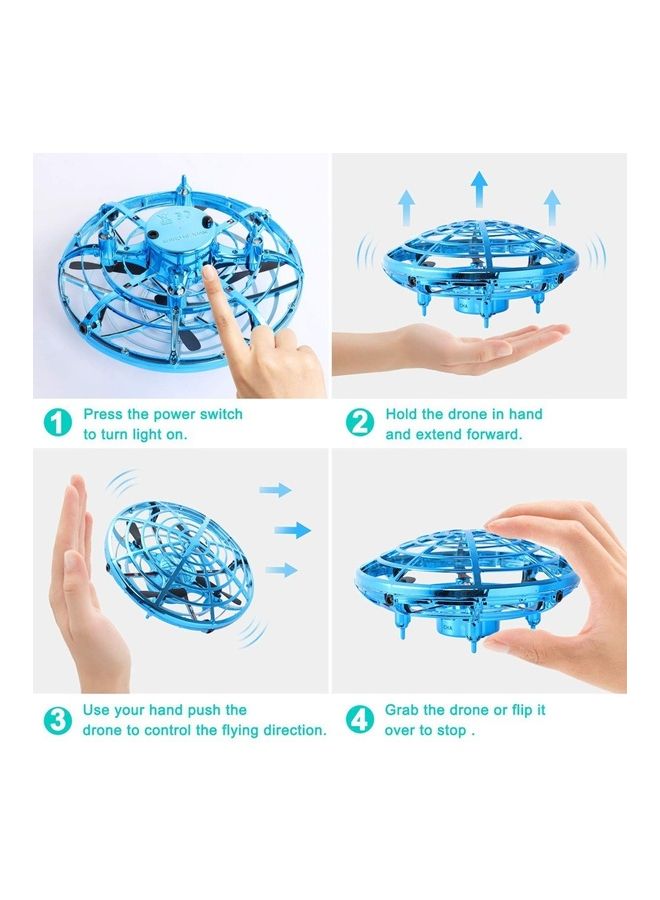 1 Press the power switch to turn light on.

2 Hold the drone in hand and extend forward.

3 Use your hand push the drone to control the flying direction.

4 Grab the drone or flip it over to stop .