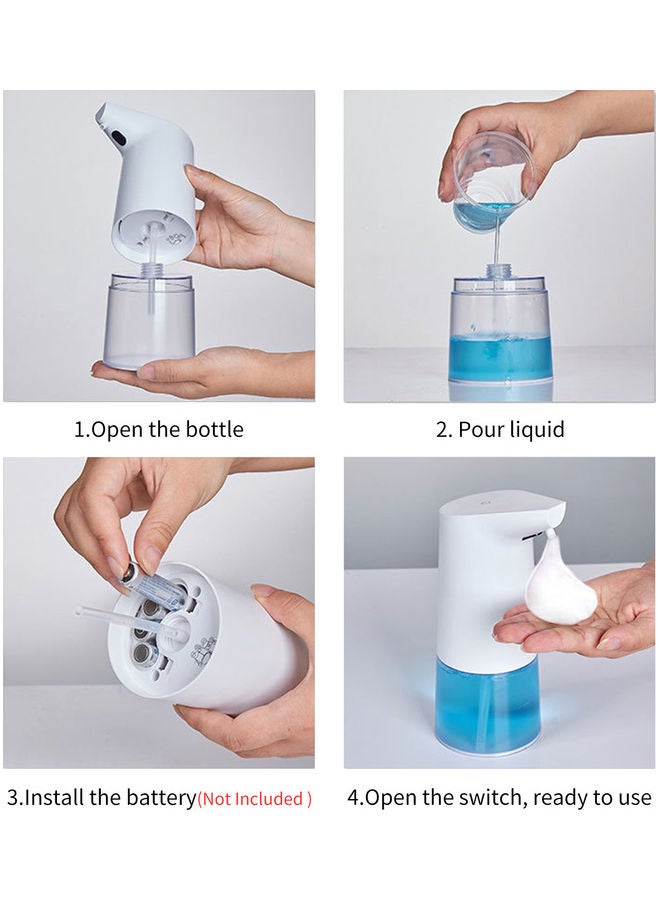 1.Open the bottle

2. Pour liquid

3.Install the battery(Not Included )

4.Open the switch, ready to use