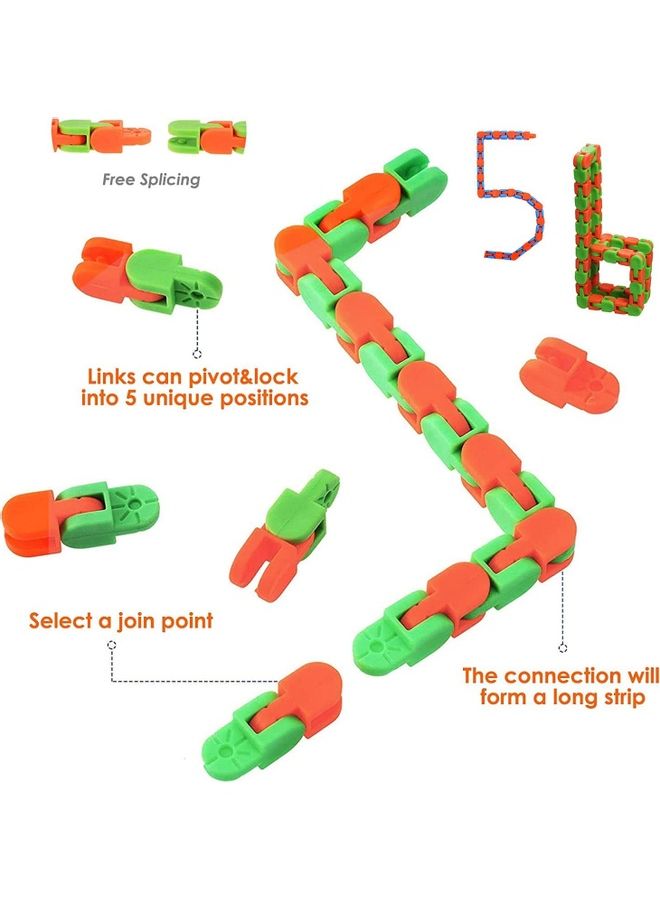 Free Splicing

Links can pivot&lock into 5 unique positions

Select a join point

The connection will form a long strip