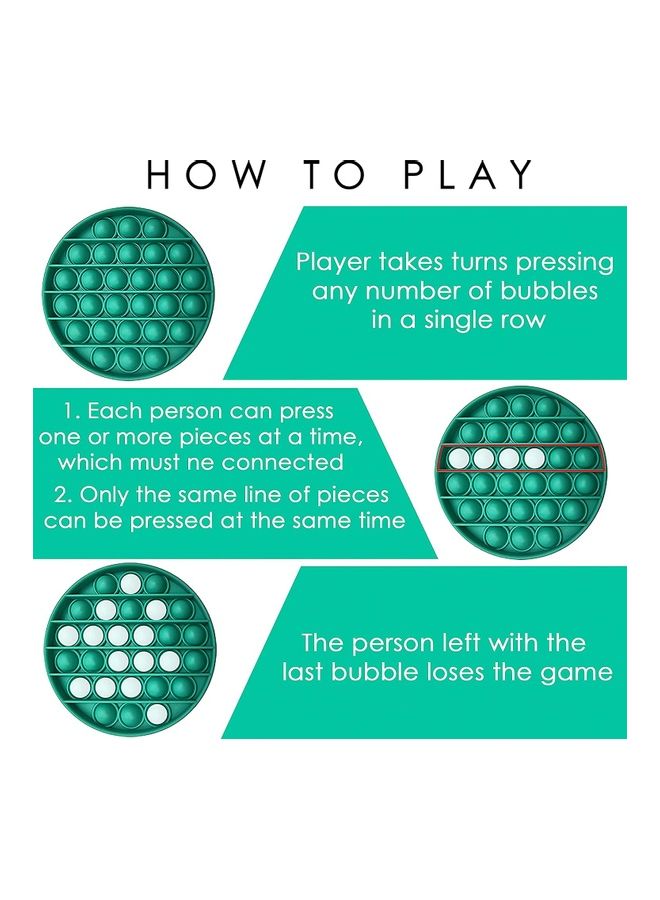 HOW TO PLAY

Player takes turns pressing any number of bubbles in a single row

1. Each person can press one or more pieces at a time, which must ne connected

2. Only the same line of pieces can be pressed at the same time

The person left with the last bubble loses the game