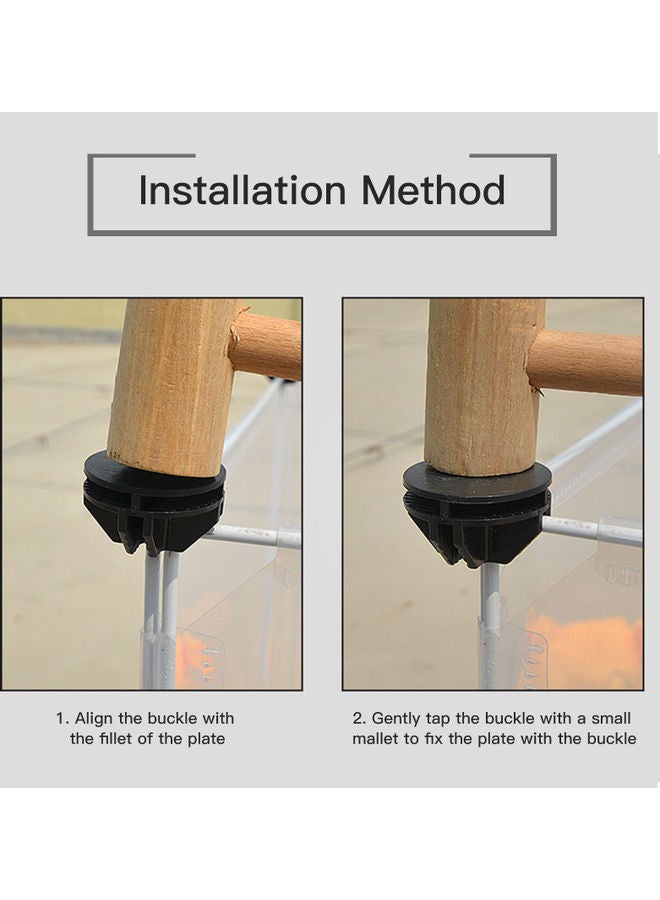 Installation Method

1. Align the buckle with the fillet of the plate

2. Gently tap the buckle with a small mallet to fix the plate with the buckle