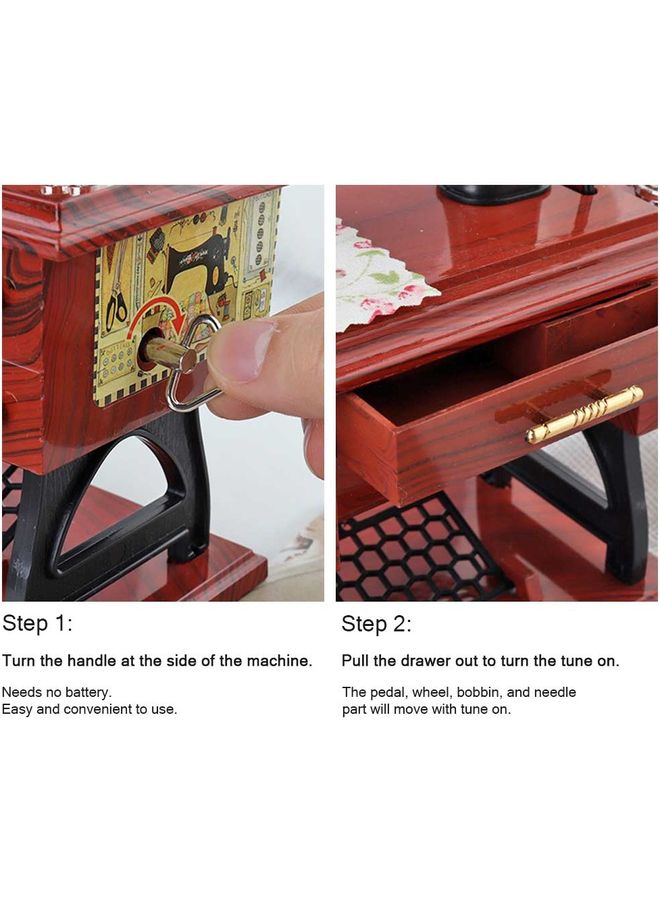 Step 1:

Turn the handle at the side of the machine.

Needs no battery.
Easy and convenient to use.

Step 2:

Pull the drawer out to turn the tune on.

The pedal, wheel, bobbin, and needle part will move with tune on.