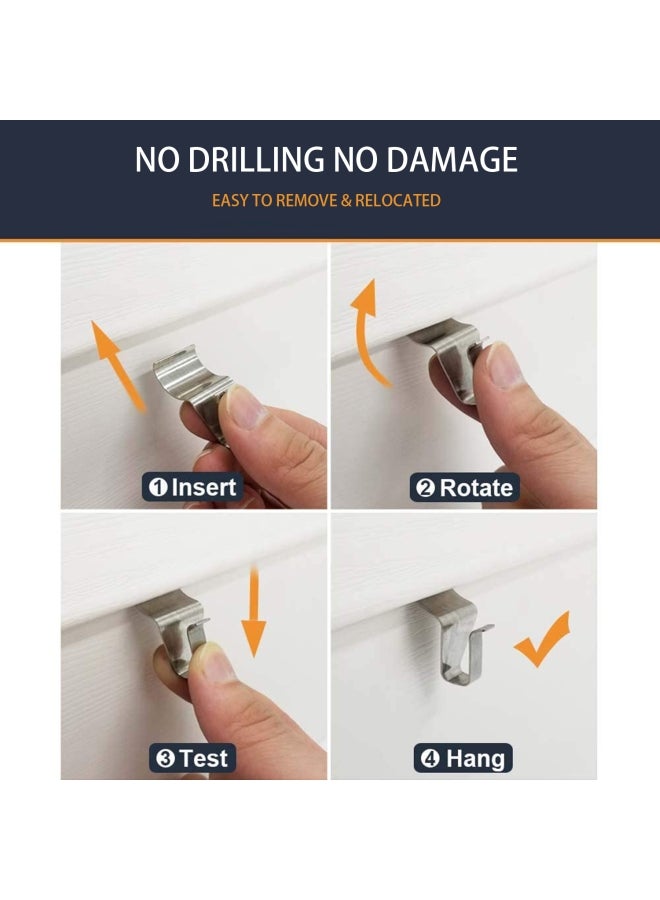 NO DRILLING NO DAMAGE

EASY TO REMOVE & RELOCATED

❶ Insert

❷ Rotate

❸ Test

❹ Hang