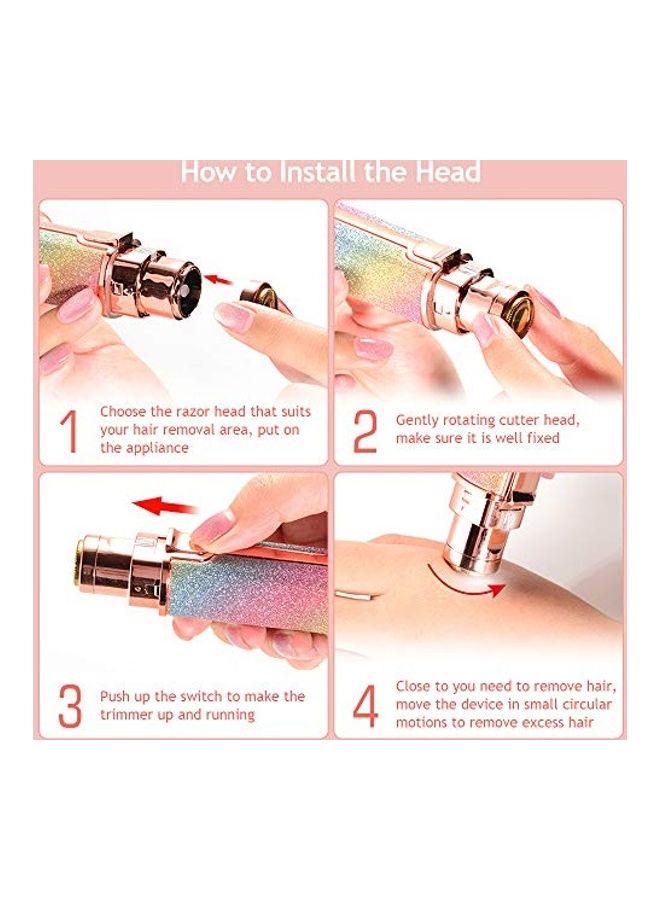 How to Install the Head

1 Choose the razor head that suits your hair removal area, put on the appliance

2 Gently rotating cutter head, make sure it is well fixed

3 Push up the switch to make the trimmer up and running

4 Close to you need to remove hair, move the device in small circular motions to remove excess hair