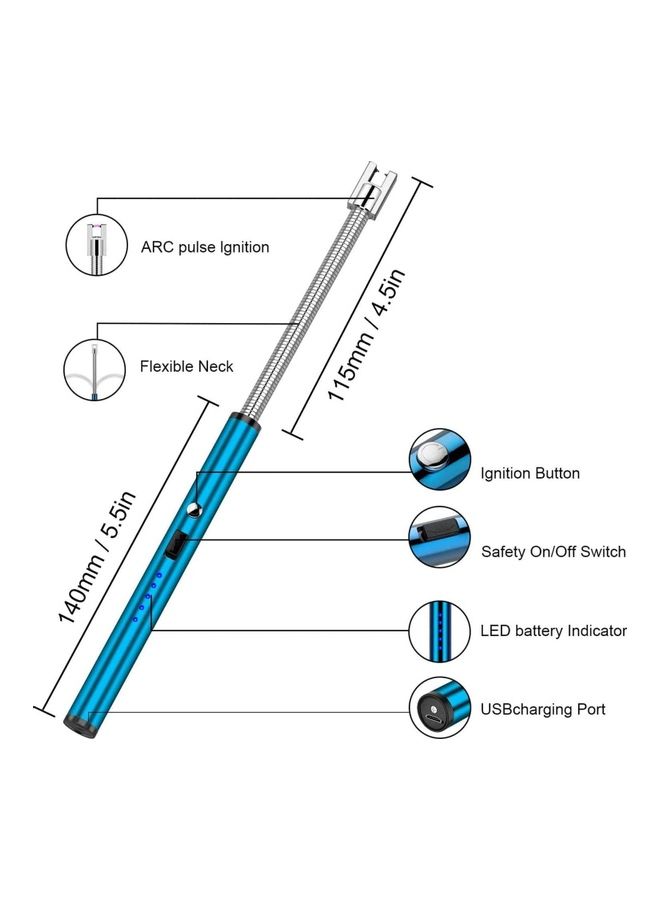 ARC pulse Ignition

Flexible Neck

115mm / 4.5in

140mm / 5.5in

Ignition Button

Safety On/Off Switch

LED battery Indicator

USBcharging Port