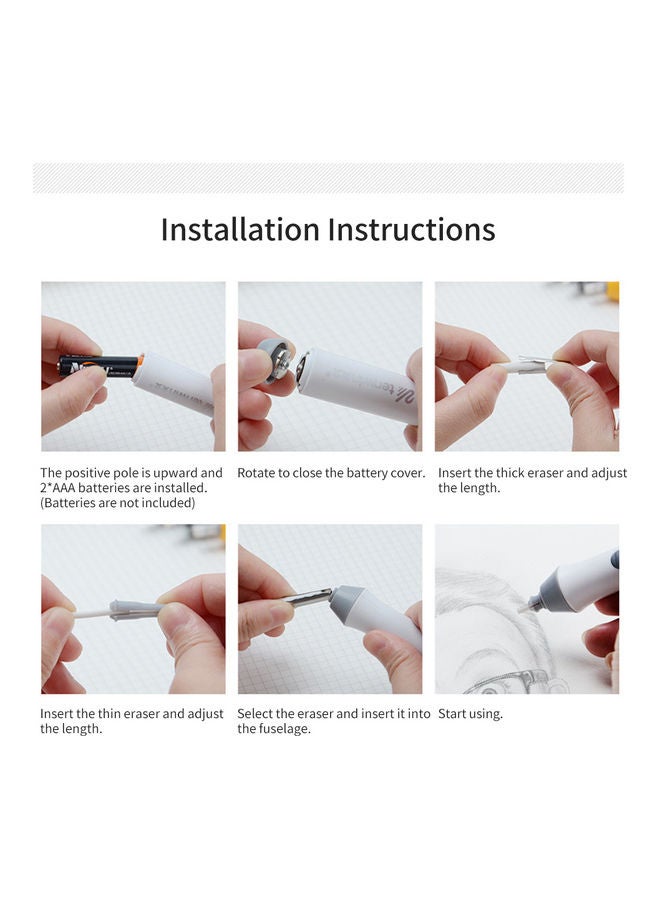 Installation Instructions

The positive pole is upward and 2*AAA batteries are installed. (Batteries are not included)

Rotate to close the battery cover.

Insert the thick eraser and adjust the length.

Insert the thin eraser and adjust the length.

Select the eraser and insert it into the fuselage.

Start using.