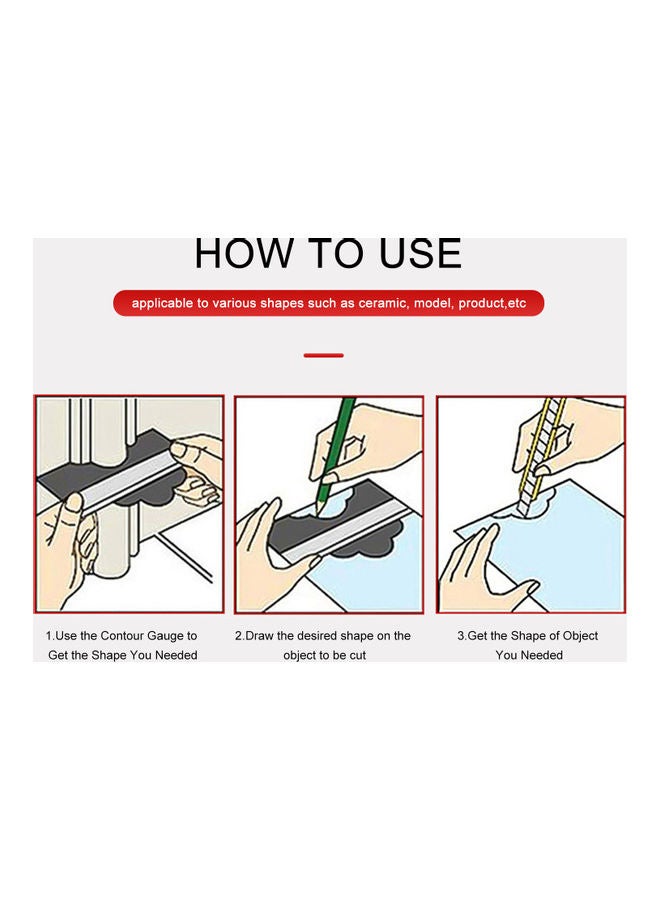 HOW TO USE

applicable to various shapes such as ceramic, model, product,etc

1.Use the Contour Gauge to Get the Shape You Needed

2.Draw the desired shape on the object to be cut

3.Get the Shape of Object You Needed