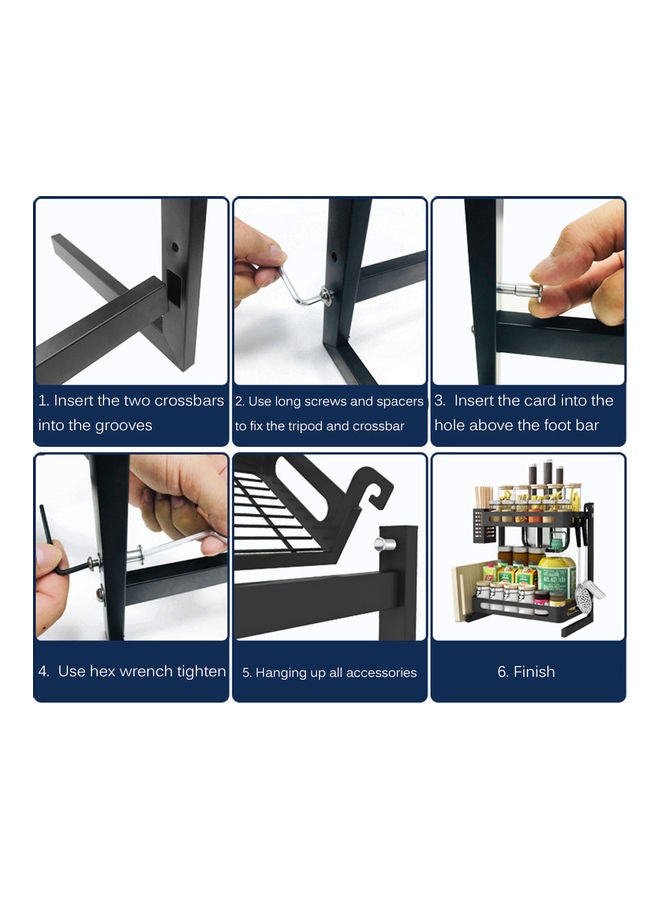 1. Insert the two crossbars into the grooves

2. Use long screws and spacers to fix the tripod and crossbar

3. Insert the card into the hole above the foot bar

4. Use hex wrench tighten

5. Hanging up all accessories

6. Finish