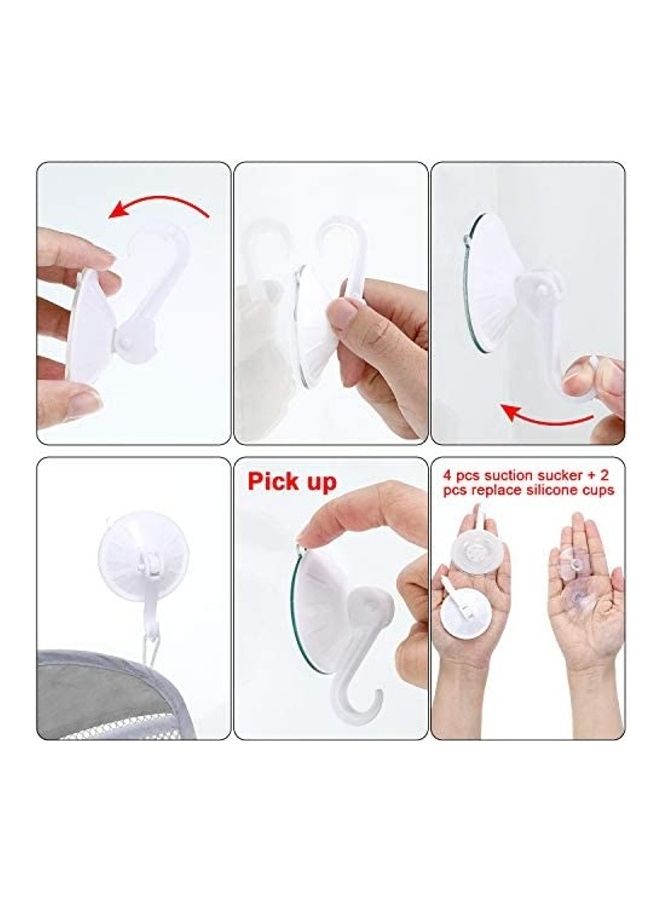 Pick up

4 pcs suction sucker + 2 pcs replace silicone cups