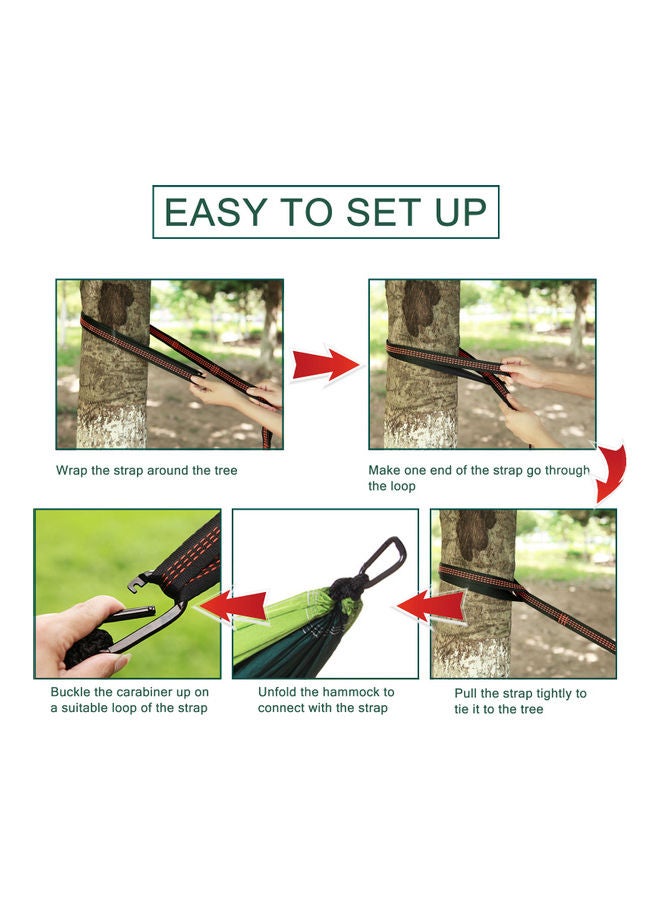 EASY TO SET UP

Wrap the strap around the tree

Make one end of the strap go through the loop

Buckle the carabiner up on a suitable loop of the strap

Unfold the hammock to connect with the strap

Pull the strap tightly to tie it to the tree