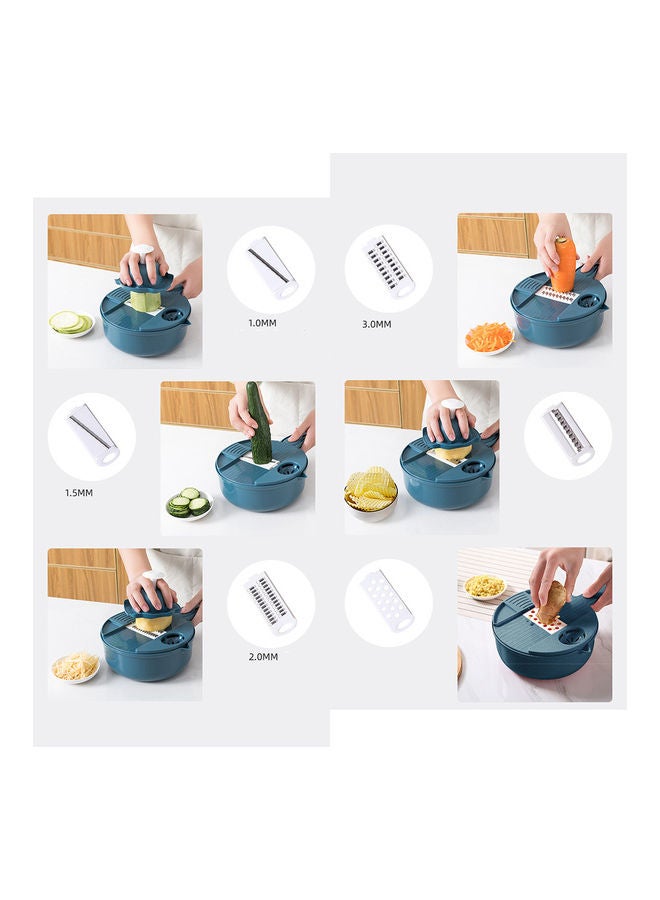 1.0MM

3.0MM

1.5MM

2.0MM