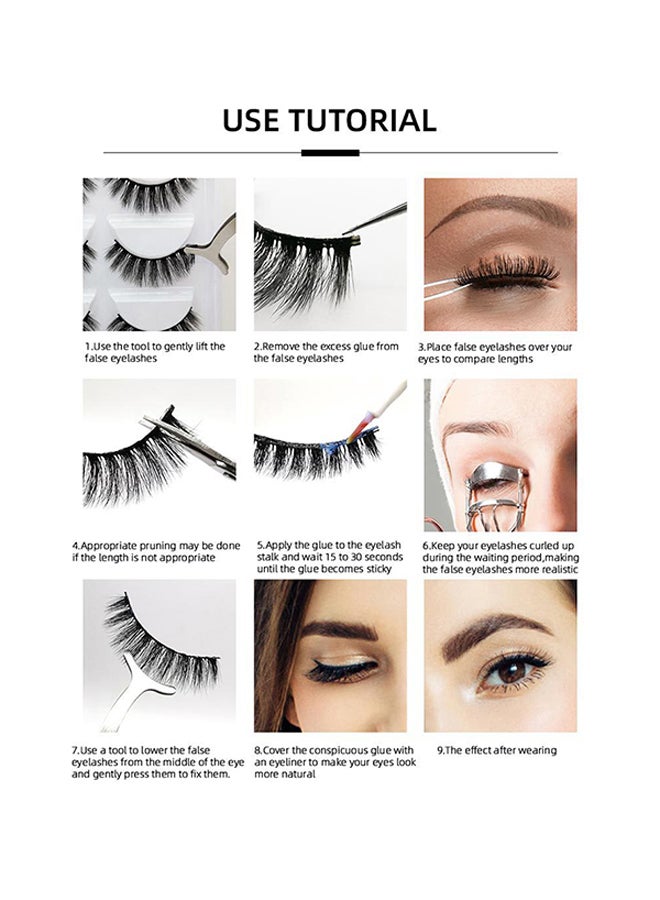 USE TUTORIAL

1.Use the tool to gently lift the false eyelashes

2.Remove the excess glue from the false eyelashes

3.Place false eyelashes over your eyes to compare lengths

4.Appropriate pruning may be done if the length is not appropriate

5.Apply the glue to the eyelash stalk and wait 15 to 30 seconds until the glue becomes sticky

6.Keep your eyelashes curled up during the waiting period,making the false eyelashes more realistic

7.Use a tool to lower the false eyelashes from the middle of the eye and gently press them to fix them.

8.Cover the conspicuous glue with an eyeliner to make your eyes look more natural

9.The effect after wearing