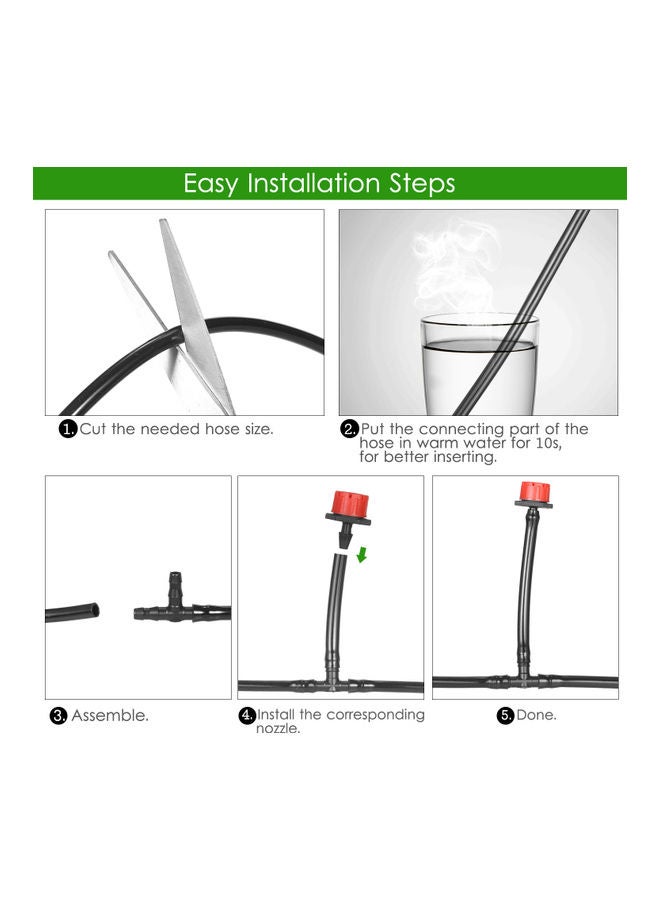 Easy Installation Steps

1. Cut the needed hose size.

2. Put the connecting part of the hose in warm water for 10s, for better inserting.

3. Assemble.

4. Install the corresponding nozzle.

5. Done.