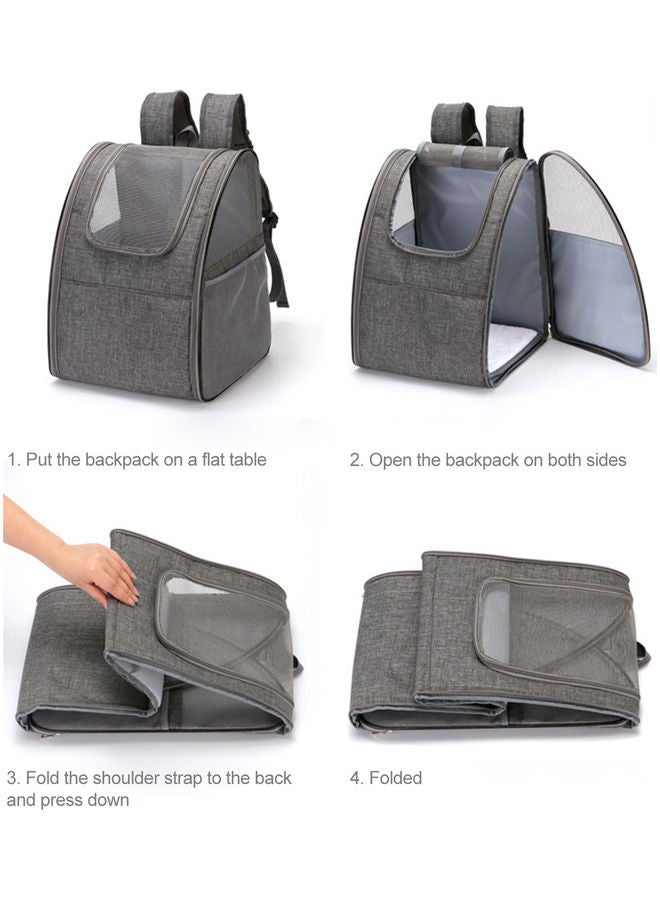 1. Put the backpack on a flat table

2. Open the backpack on both sides

3. Fold the shoulder strap to the back and press down

4. Folded