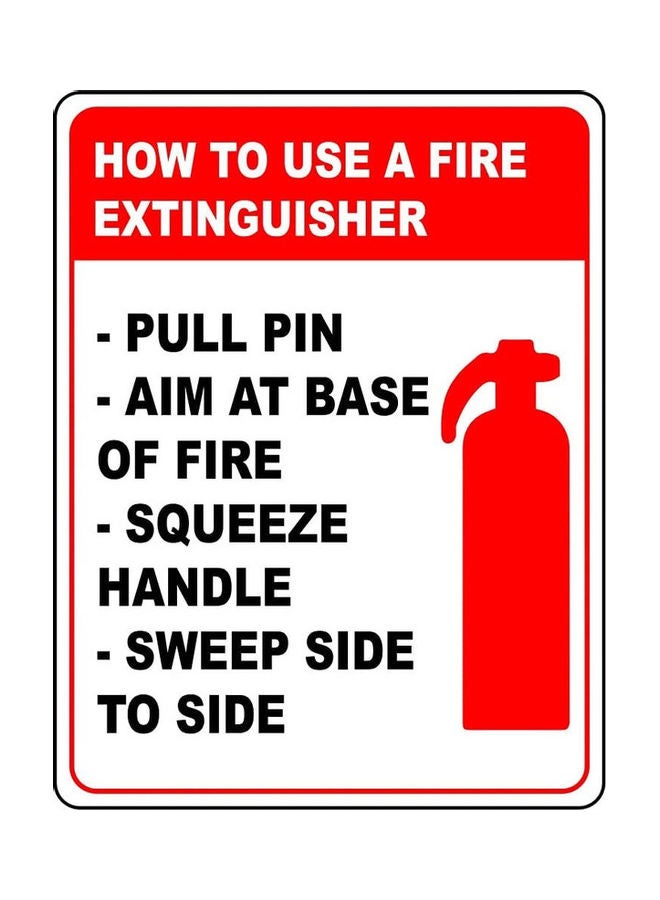 HOW TO USE A FIRE EXTINGUISHER

- PULL PIN
- AIM AT BASE OF FIRE
- SQUEEZE HANDLE
- SWEEP SIDE TO SIDE