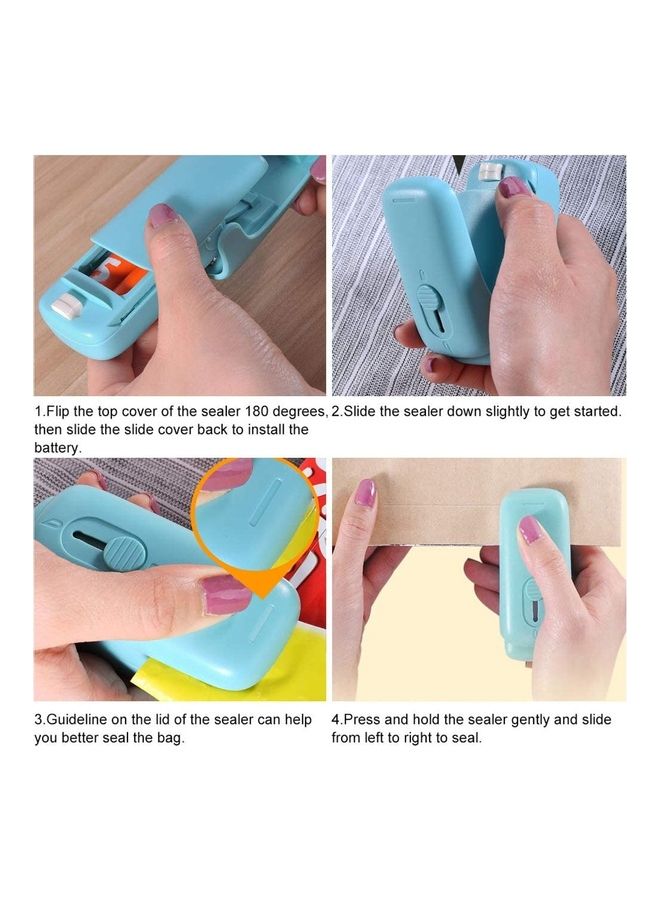 1.Flip the top cover of the sealer 180 degrees, then slide the slide cover back to install the battery.

2.Slide the sealer down slightly to get started.

3.Guideline on the lid of the sealer can help you better seal the bag.

4.Press and hold the sealer gently and slide from left to right to seal.