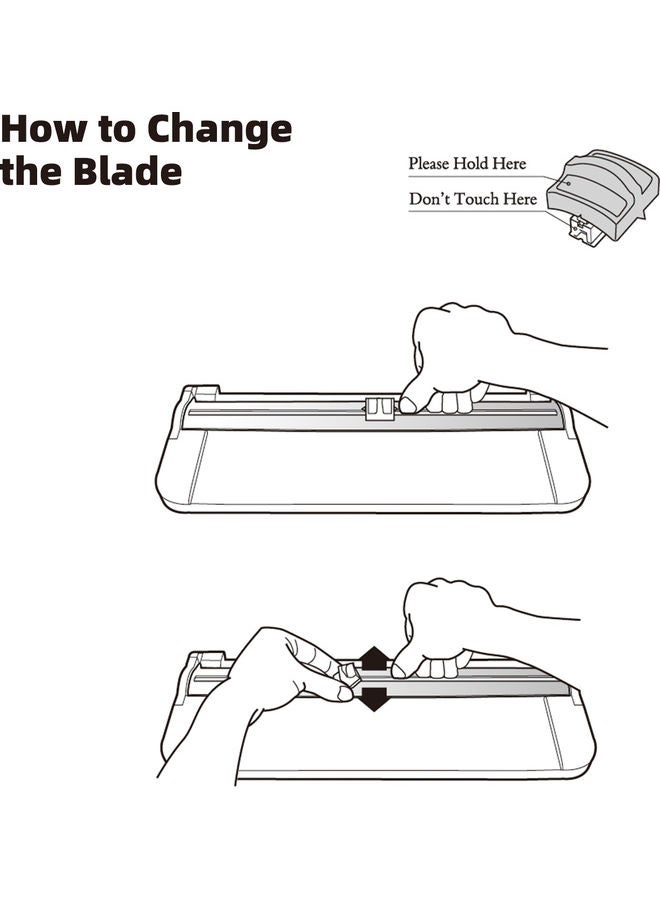 How to Change the Blade

Please Hold Here

Don't Touch Here