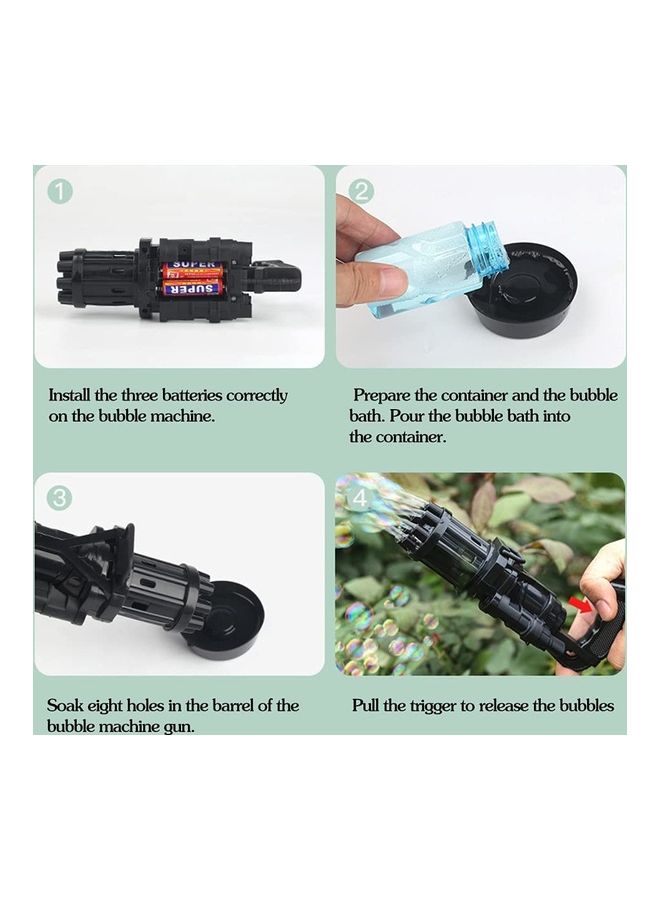 1

SUPER

SUPER

Install the three batteries correctly on the bubble machine.

2

Prepare the container and the bubble bath. Pour the bubble bath into the container.

3

Soak eight holes in the barrel of the bubble machine gun.

4

Pull the trigger to release the bubbles