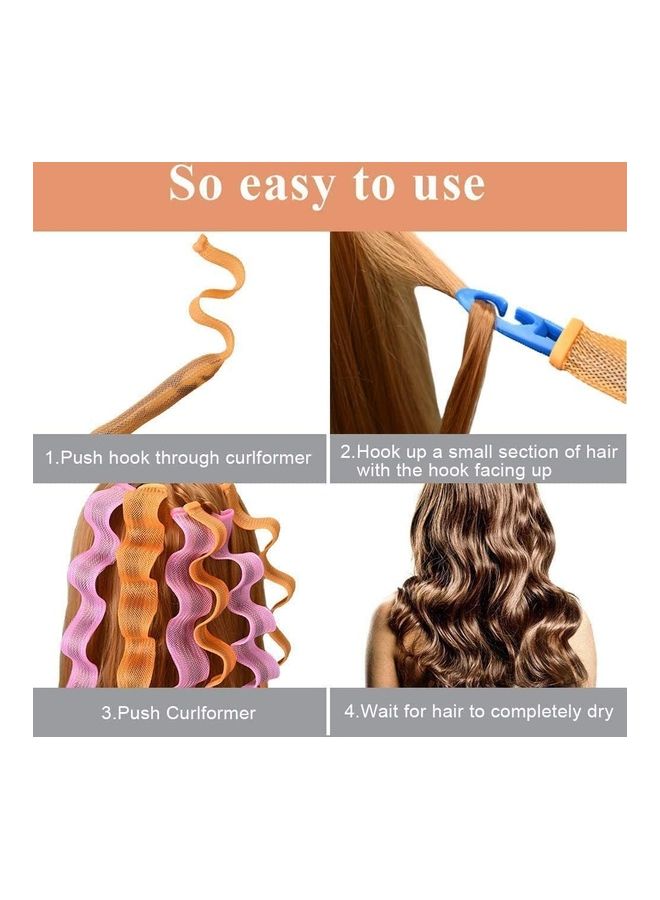 So easy to use

1.Push hook through curlformer

2.Hook up a small section of hair with the hook facing up

3.Push Curlformer

4.Wait for hair to completely dry