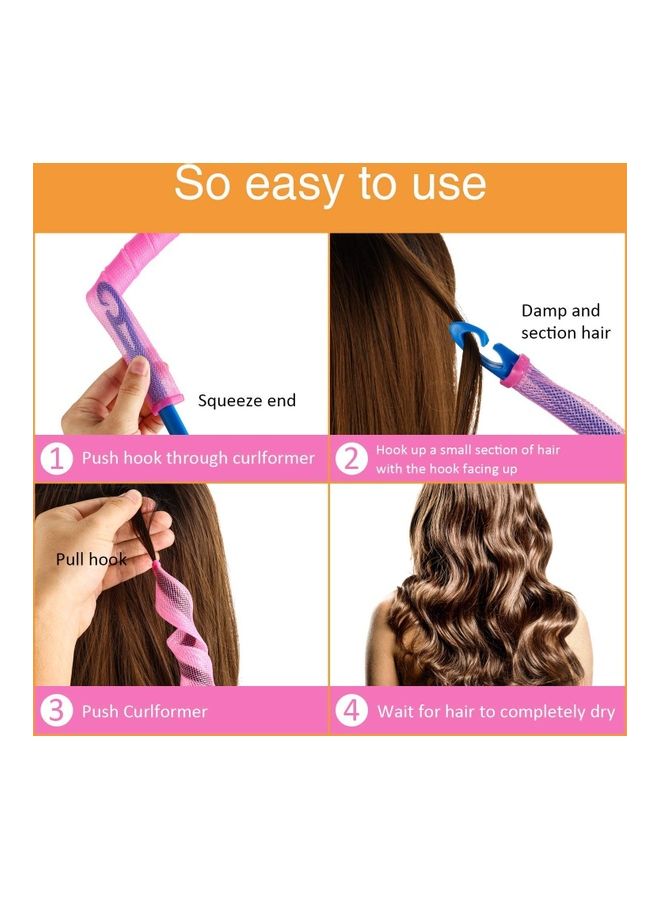 So easy to use

Squeeze end

1 Push hook through curlformer

Damp and section hair

2 Hook up a small section of hair with the hook facing up

Pull hook

3 Push Curlformer

4 Wait for hair to completely dry