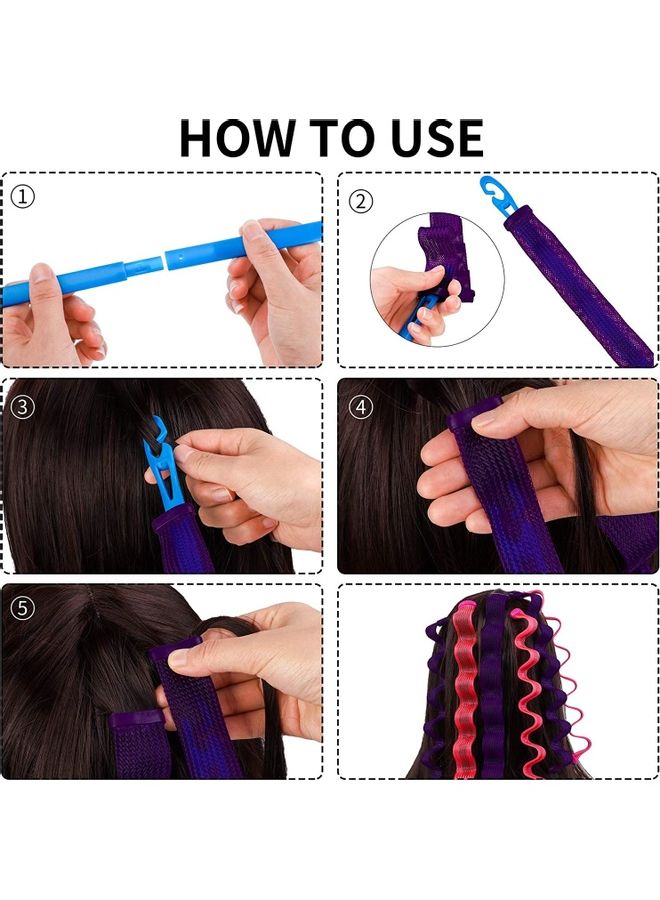 HOW TO USE

①

②

③

④

⑤