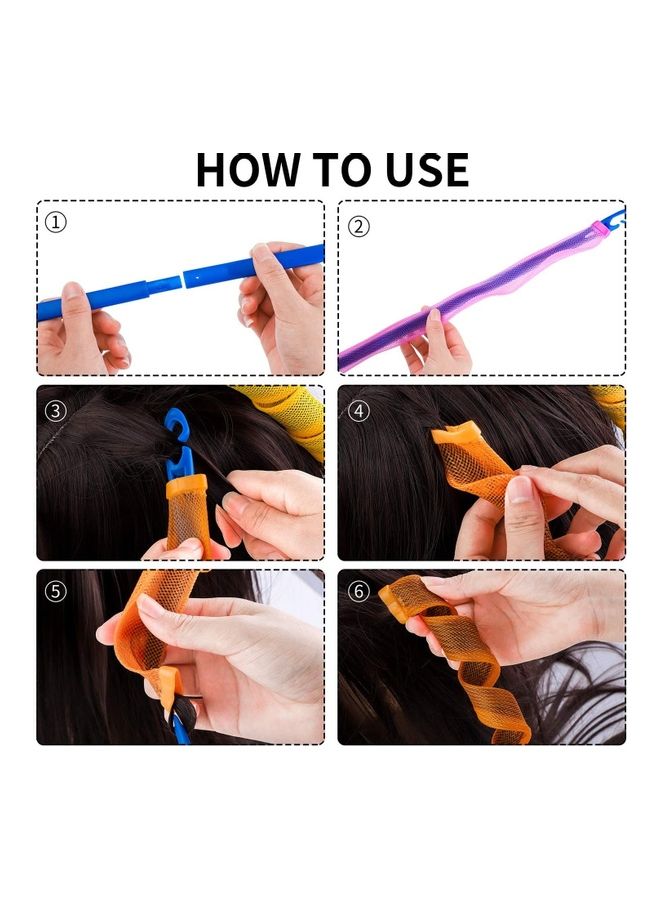 HOW TO USE

①

②

③

④

⑤

⑥