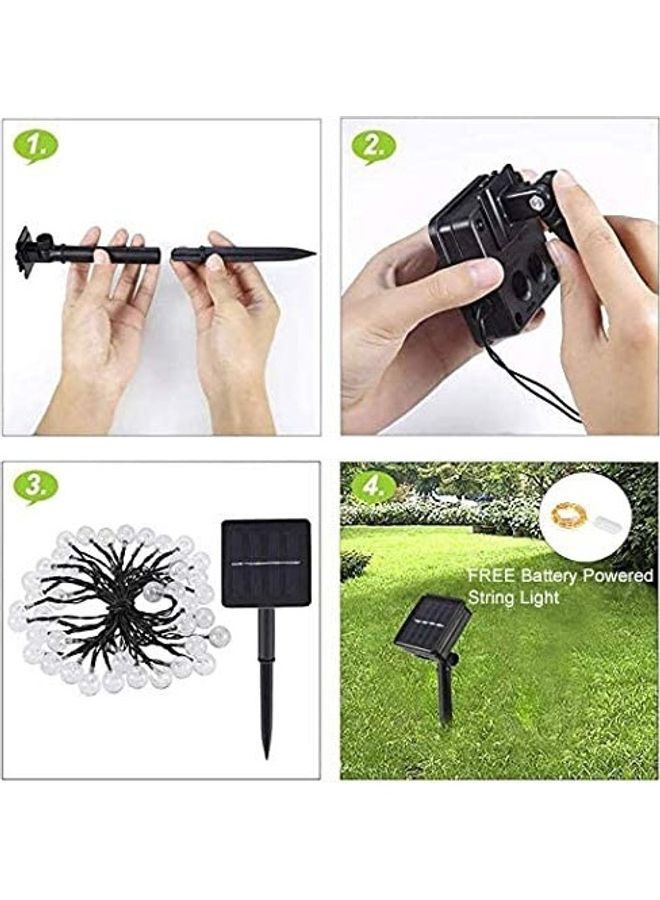 1.

2.

3.

4.

FREE Battery Powered String Light