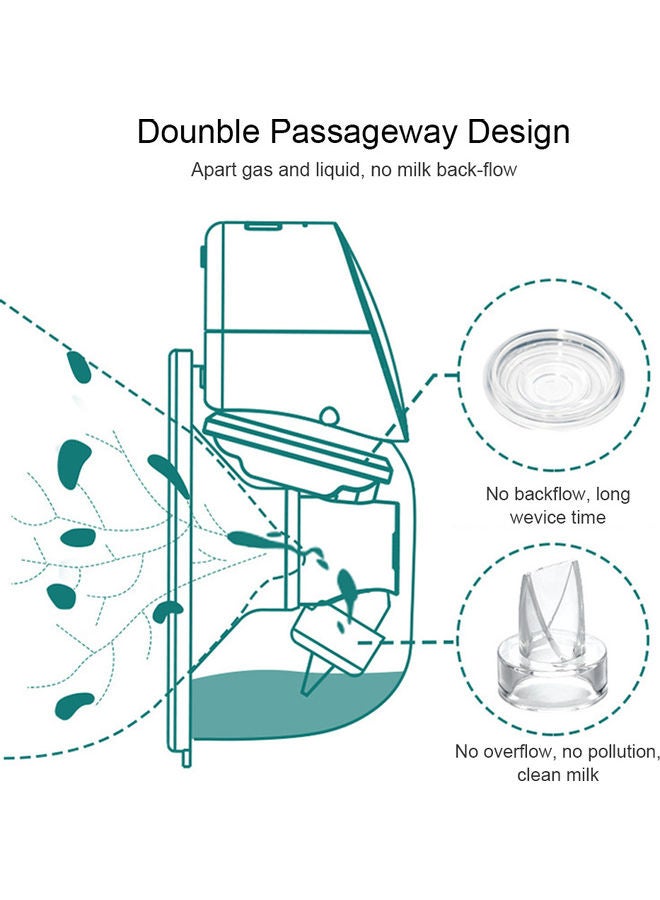 Dounble Passageway Design

Apart gas and liquid, no milk back-flow

No backflow, long wevice time

No overflow, no pollution, clean milk