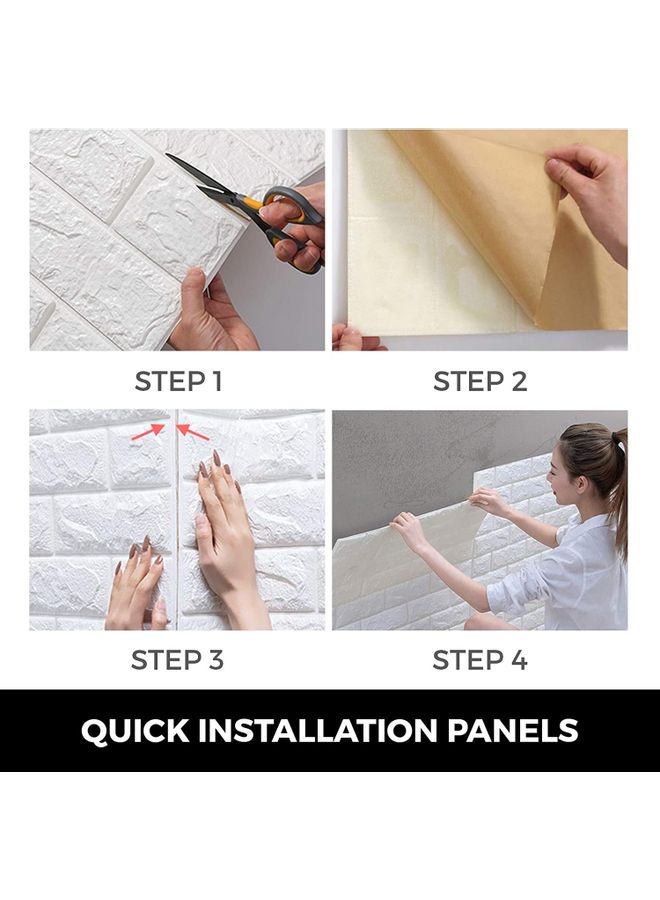 STEP 1

STEP 2

STEP 3

STEP 4

QUICK INSTALLATION PANELS