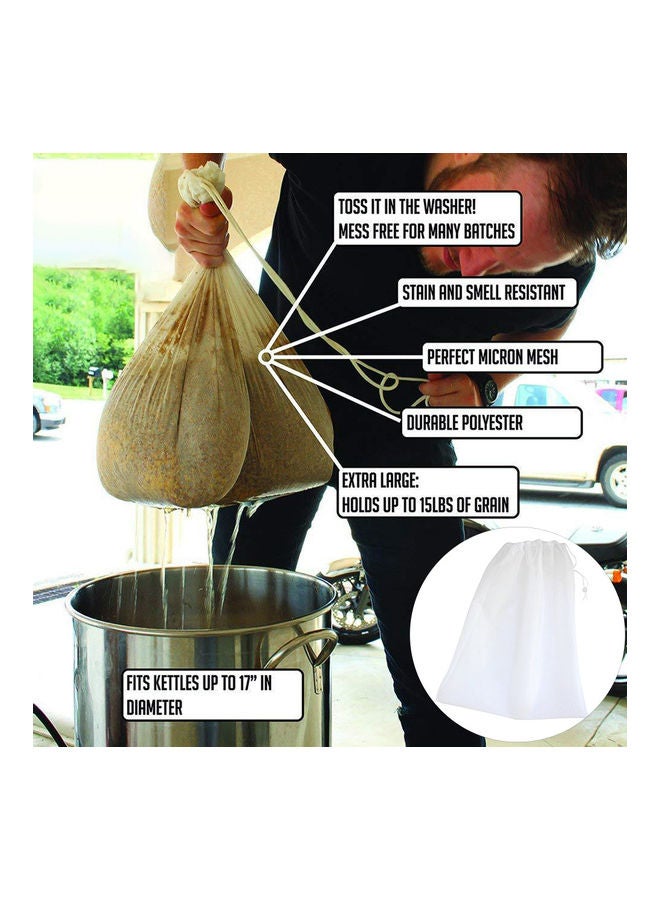 TOSS IT IN THE WASHER!
MESS FREE FOR MANY BATCHES

STAIN AND SMELL RESISTANT

PERFECT MICRON MESH

DURABLE POLYESTER

EXTRA LARGE:
HOLDS UP TO 15LBS OF GRAIN

FITS KETTLES UP TO 17" IN DIAMETER